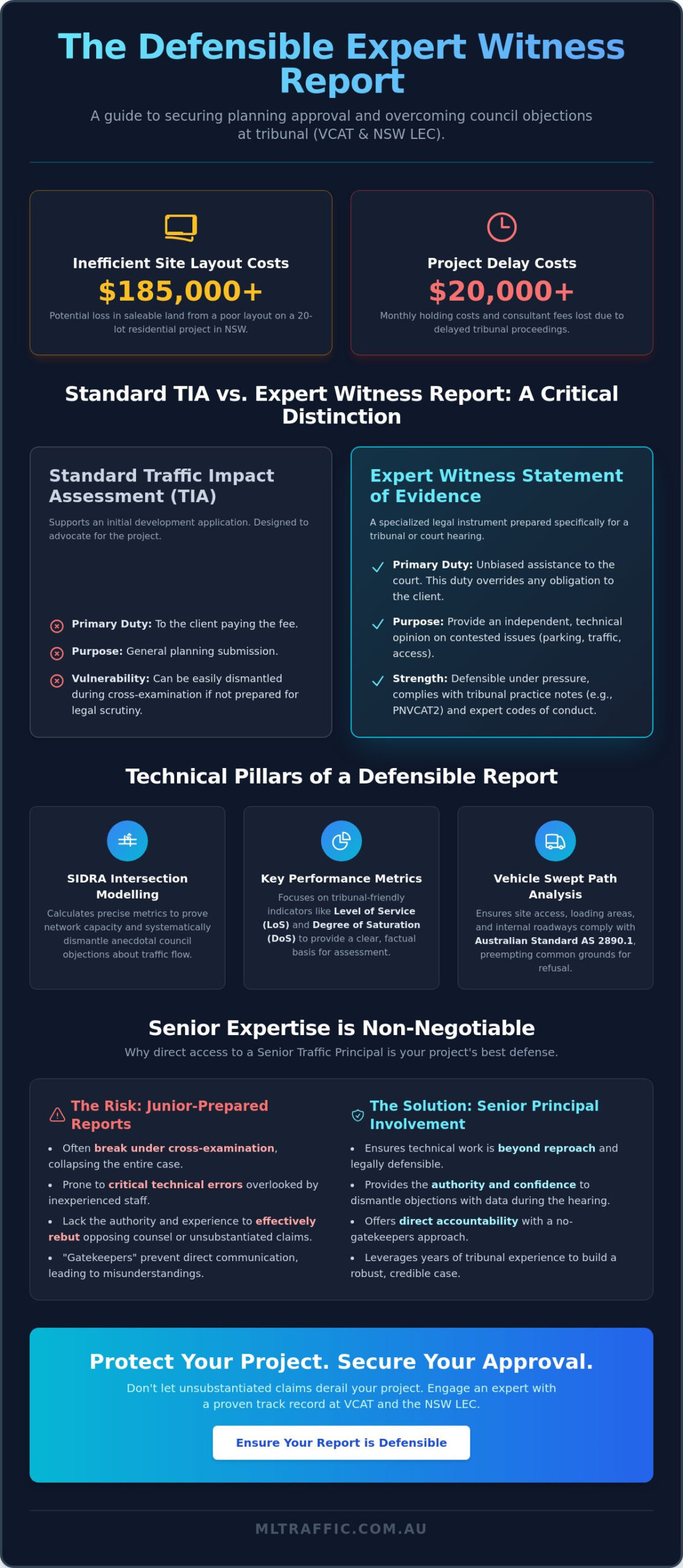 The Defensible Expert Witness Report

A guide to securing planning approval and overcoming council objections at tribunal (VCAT & NSW LEC).

Inefficient Site Layout Costs

$185,000+

Potential loss in saleable land from a poor layout on a 20-lot residential project in NSW.

Project Delay Costs

$20,000+

Monthly holding costs and consultant fees lost due to delayed tribunal proceedings.

Standard TIA vs. Expert Witness Report: A Critical Distinction

Standard Traffic Impact Assessment (TIA)

Supports an initial development application. Designed to advocate for the project.

Primary Duty: To the client paying the fee.

Purpose: General planning submission.

Vulnerability: Can be easily dismantled during cross-examination if not prepared for legal scrutiny.

Expert Witness Statement of Evidence

A specialized legal instrument prepared specifically for a tribunal or court hearing.

✓ Primary Duty: Unbiased assistance to the court. This duty overrides any obligation to the client.

✓ Purpose: Provide an independent, technical opinion on contested issues (parking, traffic, access).

✓ Strength: Defensible under pressure, complies with tribunal practice notes (e.g., PNVCAT2) and expert codes of conduct.

Technical Pillars of a Defensible Report

SIDRA Intersection Modelling

Calculates precise metrics to prove network capacity and systematically dismantle anecdotal council objections about traffic flow.

Key Performance Metrics

Focuses on tribunal-friendly indicators like Level of Service (LoS) and Degree of Saturation (DoS) to provide a clear, factual basis for assessment.

Vehicle Swept Path Analysis

Ensures site access, loading areas, and internal roadways comply with Australian Standard AS 2890.1, preempting common grounds for refusal.

Senior Expertise is Non-Negotiable

Why direct access to a Senior Traffic Principal is your project's best defense.

The Risk: Junior-Prepared Reports

• Often break under cross-examination, collapsing the entire case.
• Prone to critical technical errors overlooked by inexperienced staff.
• Lack the authority and experience to effectively rebut opposing counsel or unsubstantiated claims.
• "Gatekeepers" prevent direct communication, leading to misunderstandings.

The Solution: Senior Principal Involvement

• Ensures technical work is beyond reproach and legally defensible.
• Provides the authority and confidence to dismantle objections with data during the hearing.
• Offers direct accountability with a no-gatekeepers approach.
• Leverages years of tribunal experience to build a robust, credible case.

Protect Your Project. Secure Your Approval.

Don't let unsubstantiated claims derail your project. Engage an expert with a proven track record at VCAT and the NSW LEC.

Ensure Your Report is Defensible

MLTRAFFIC.COM.AU