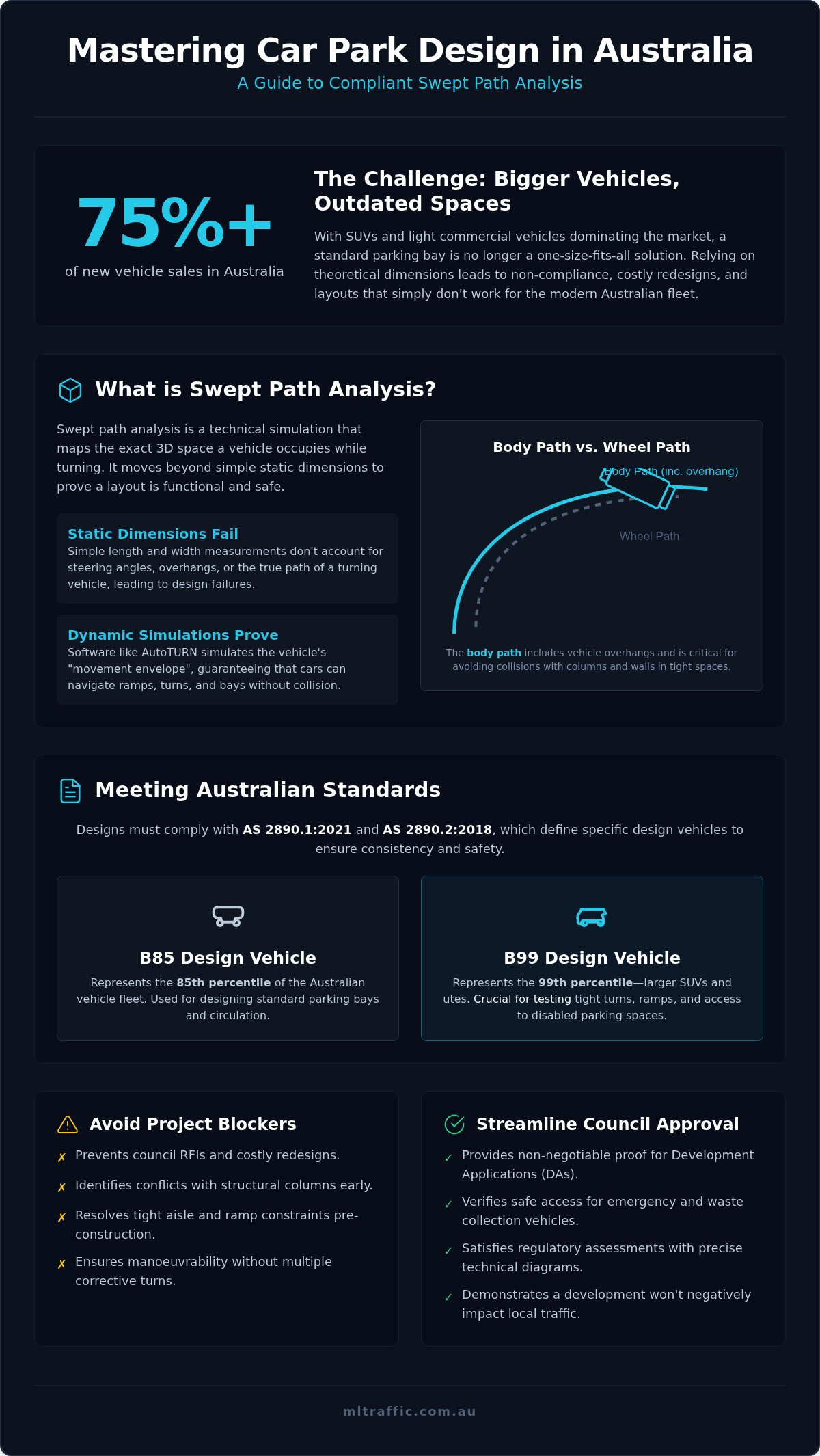 Mastering Car Park Design in Australia

A Guide to Compliant Swept Path Analysis

75%+

of new vehicle sales in Australia

The Challenge: Bigger Vehicles, Outdated Spaces

With SUVs and light commercial vehicles dominating the market, a standard parking bay is no longer a one-size-fits-all solution. Relying on theoretical dimensions leads to non-compliance, costly redesigns, and layouts that simply don't work for the modern Australian fleet.

What is Swept Path Analysis?

Swept path analysis is a technical simulation that maps the exact 3D space a vehicle occupies while turning. It moves beyond simple static dimensions to prove a layout is functional and safe.

Static Dimensions Fail

Simple length and width measurements don't account for steering angles, overhangs, or the true path of a turning vehicle, leading to design failures.

Dynamic Simulations Prove

Software like AutoTURN simulates the vehicle's "movement envelope", guaranteeing that cars can navigate ramps, turns, and bays without collision.

Body Path vs. Wheel Path

Body Path (inc. overhang)

Wheel Path

The body path includes vehicle overhangs and is critical for avoiding collisions with columns and walls in tight spaces.

Meeting Australian Standards

Designs must comply with AS 2890.1:2021 and AS 2890.2:2018, which define specific design vehicles to ensure consistency and safety.

B85 Design Vehicle

Represents the 85th percentile of the Australian vehicle fleet. Used for designing standard parking bays and circulation.

B99 Design Vehicle

Represents the 99th percentile—larger SUVs and utes. Crucial for testing tight turns, ramps, and access to disabled parking spaces.

Avoid Project Blockers

✗ Prevents council RFIs and costly redesigns.

✗ Identifies conflicts with structural columns early.

✗ Resolves tight aisle and ramp constraints pre-construction.

✗ Ensures manoeuvrability without multiple corrective turns.

Streamline Council Approval

✓ Provides non-negotiable proof for Development Applications (DAs).

✓ Verifies safe access for emergency and waste collection vehicles.

✓ Satisfies regulatory assessments with precise technical diagrams.

✓ Demonstrates a development won't negatively impact local traffic.

mltraffic.com.au